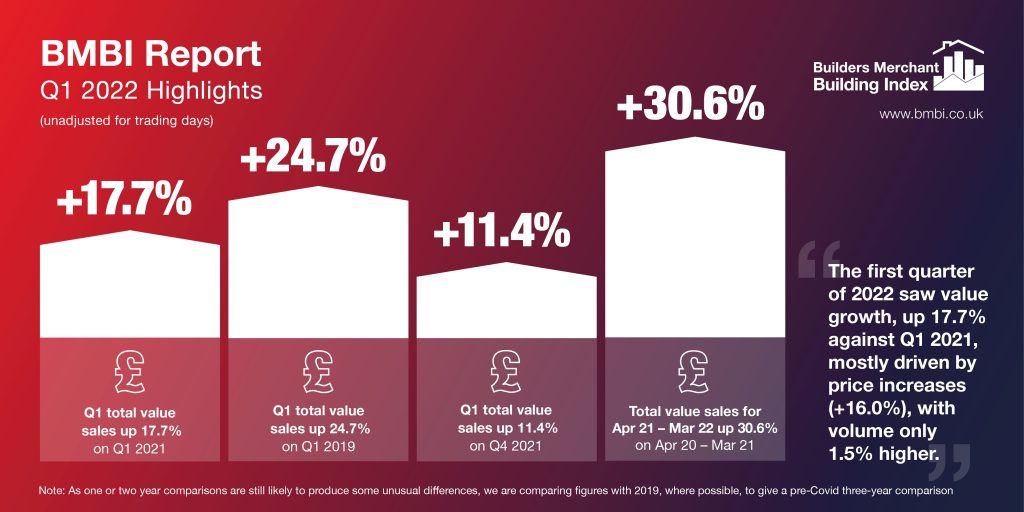 BMBI Report
Q1 2022 Highlights
(unadjusted for trading days)

Builders Merchant
Building Index
www.bmbi.co.uk

+17.7%
£
Q1 total value sales up 17.7% on Q1 2021

+24.7%
£
Q1 total value sales up 24.7% on Q1 2019

+11.4%
£
Q1 total value sales up 11.4% on Q4 2021

+30.6%
£
Total value sales for Apr 21 – Mar 22 up 30.6% on Apr 20 – Mar 21

“The first quarter of 2022 saw value growth, up 17.7% against Q1 2021, mostly driven by price increases (+16.0%), with volume only 1.5% higher.”

Note: As one or two year comparisons are still likely to produce some unusual differences, we are comparing figures with 2019, where possible, to give a pre-Covid three-year comparison