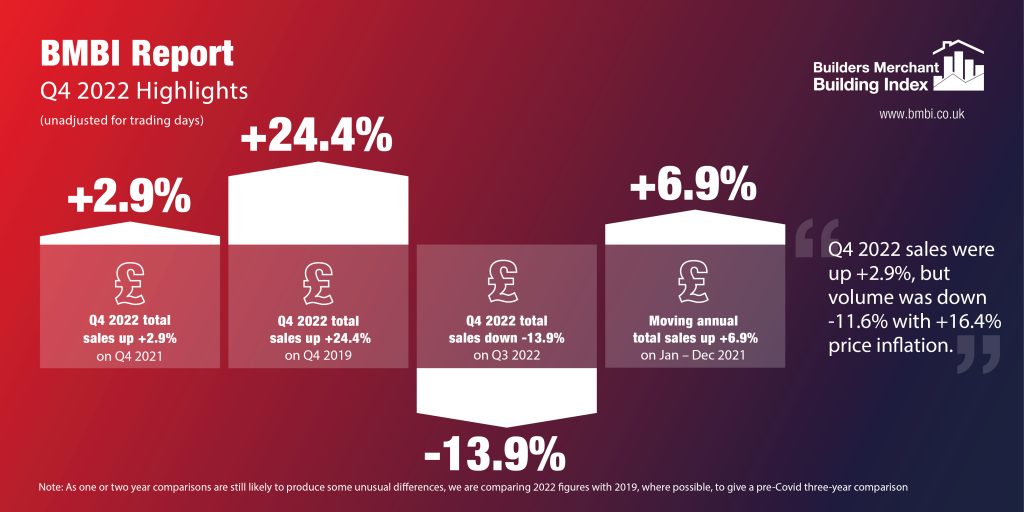 BMBI Report
Q4 2022 Highlights
(unadjusted for trading days)

Builders Merchant Building Index
www.bmbi.co.uk

+2.9%
£
Q4 2022 total sales up +2.9% on Q4 2021

+24.4%
£
Q4 2022 total sales up +24.4% on Q4 2019

£
Q4 2022 total sales down -13.9% on Q3 2022
-13.9%

+6.9%
£
Moving annual total sales up +6.9% on Jan – Dec 2021

Q4 2022 sales were up +2.9%, but volume was down -11.6% with +16.4% price inflation.

Note: As one or two year comparisons are still likely to produce some unusual differences, we are comparing 2022 figures with 2019, where possible, to give a pre-Covid three-year comparison