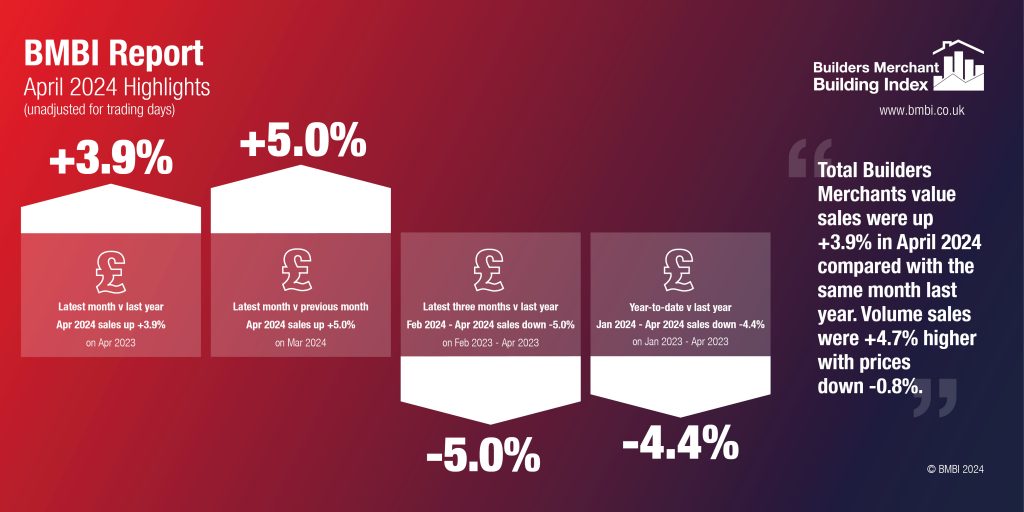 BMBI Report
April 2024 Highlights
(unadjusted for trading days)

Builders Merchant Building Index
www.bmbi.co.uk

+3.9%

£
Latest month v last year
Apr 2024 sales up +3.9%
on Apr 2023

+5.0%

£
Latest month v previous month
Apr 2024 sales up +5.0%
on Mar 2024

£
Latest three months v last year
Feb 2024 - Apr 2024 sales down -5.0%
on Feb 2023 - Apr 2023

-5.0%

£
Year-to-date v last year
Jan 2024 - Apr 2024 sales down -4.4%
on Jan 2023 - Apr 2023

-4.4%

Total Builders Merchants value sales were up +3.9% in April 2024 compared with the same month last year. Volume sales were +4.7% higher with prices down -0.8%.

© BMBI 2024