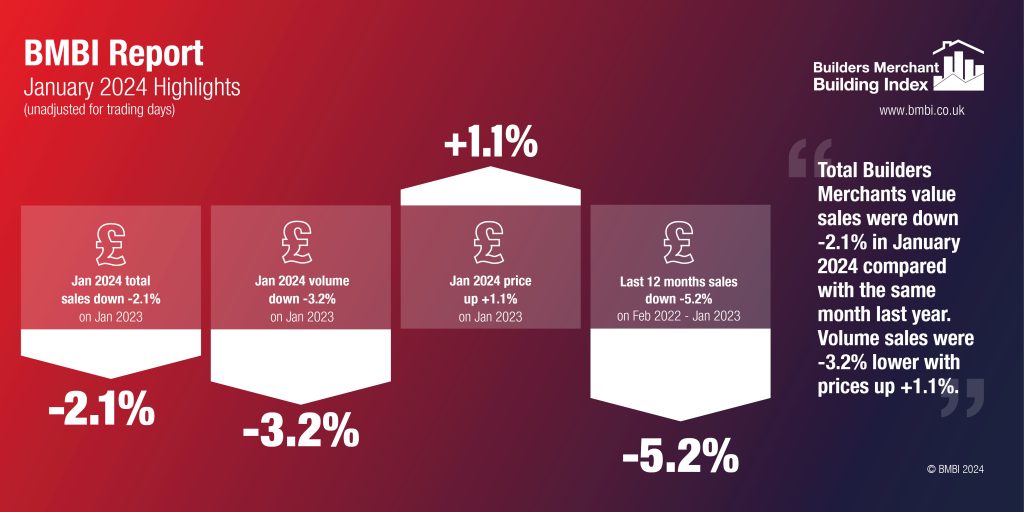 BMBI Report
January 2024 Highlights
(unadjusted for trading days)

Builders Merchant
Building Index

www.bmbi.co.uk

+1.1%

£
Jan 2024 total sales down -2.1%
on Jan 2023

-2.1%

£
Jan 2024 volume down -3.2%
on Jan 2023

-3.2%

£
Jan 2024 price up +1.1%
on Jan 2023

£
Last 12 months sales down -5.2%
on Feb 2022 - Jan 2023

-5.2%

Total Builders Merchants value sales were down -2.1% in January 2024 compared with the same month last year. Volume sales were -3.2% lower with prices up +1.1%.

© BMBI 2024