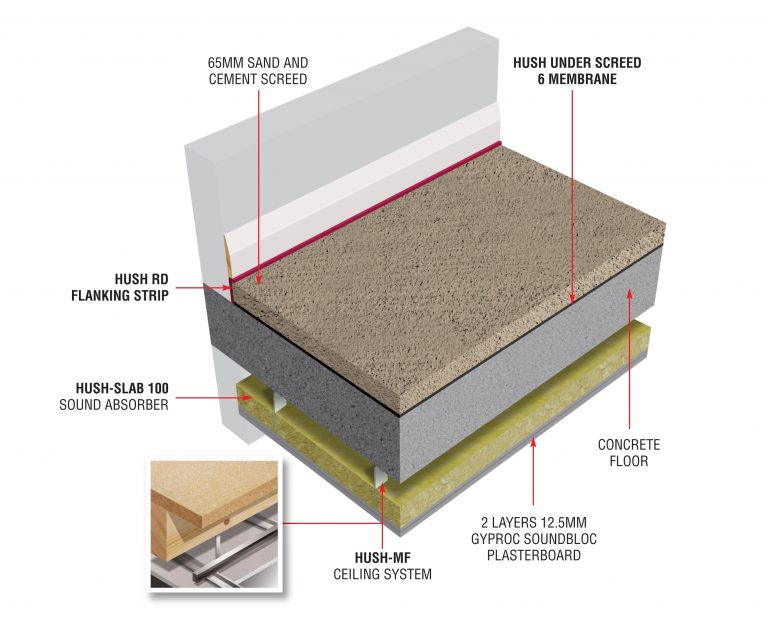 65MM SAND AND CEMENT SCREED

HUSH UNDER SCREED 6 MEMBRANE

HUSH RD FLANKING STRIP

HUSH-SLAB 100 SOUND ABSORBER

CONCRETE FLOOR

2 LAYERS 12.5MM GYPROC SOUNDBLOC PLASTERBOARD

HUSH-MF CEILING SYSTEM