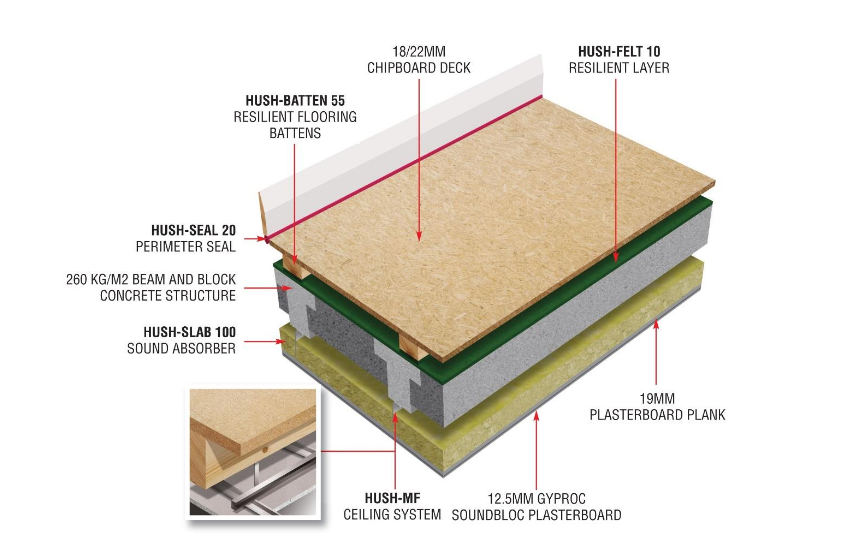 18/22MM
CHIPBOARD DECK

HUSH-FELT 10
RESILIENT LAYER

HUSH-BATTEN 55
RESILIENT FLOORING BATTENS

HUSH-SEAL 20
PERIMETER SEAL

260 KG/M2 BEAM AND BLOCK
CONCRETE STRUCTURE

HUSH-SLAB 100
SOUND ABSORBER

19MM
PLASTERBOARD PLANK

HUSH-MF
CEILING SYSTEM

12.5MM GYPROC
SOUNDBLOC PLASTERBOARD